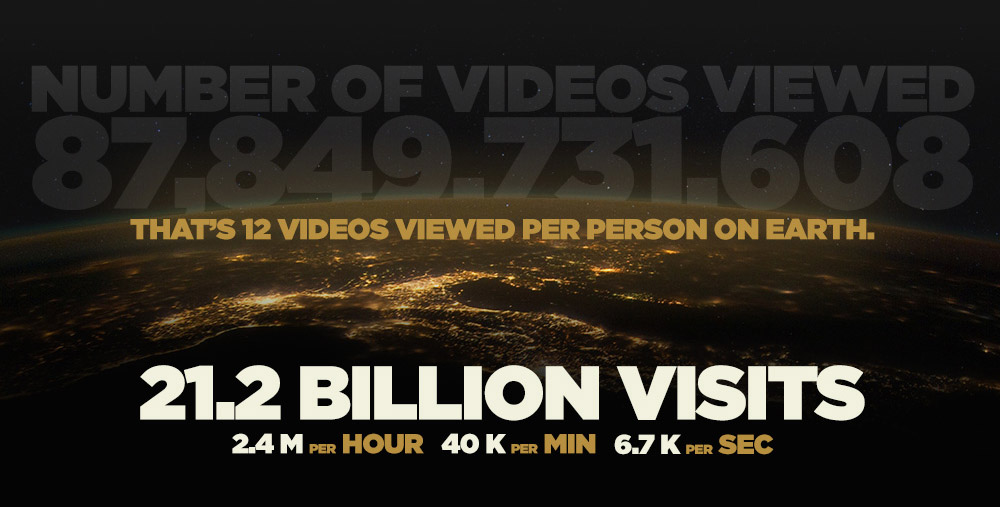 NUMBER OF VIDEOS VIEWED
87,849,731,608
THAT'S 12 VIDEOS VIEWED PER PERSON ON EARTH.

21.2 BILLION VISITS
2.4 M PER HOUR 40 K PER MIN 6.7 K PER SEC